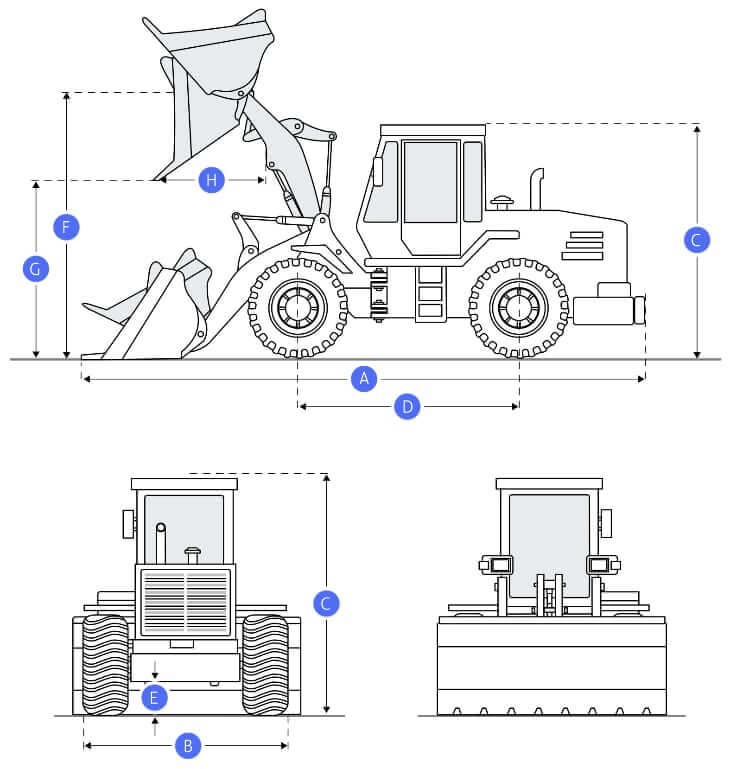 H
F
G
C
A
D
C
E
B